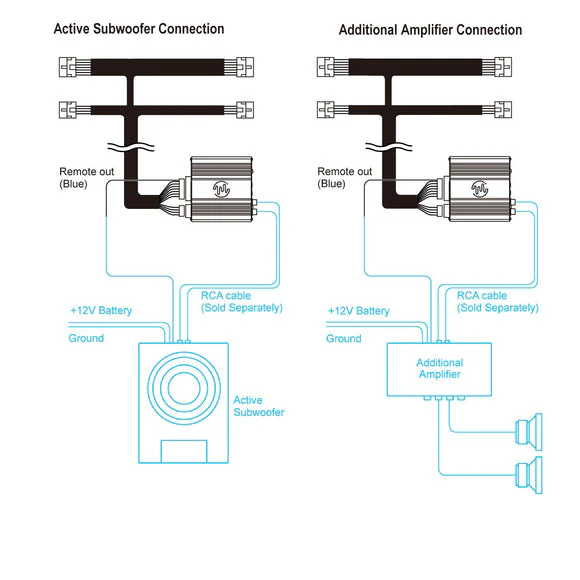 Active Subwoofer Connection

Remote out
(Blue)

RCA cable
(Sold Separately)

+12V Battery

Ground

Active
Subwoofer

Additional Amplifier Connection

Remote out
(Blue)

RCA cable
(Sold Separately)

+12V Battery

Ground

Additional
Amplifier